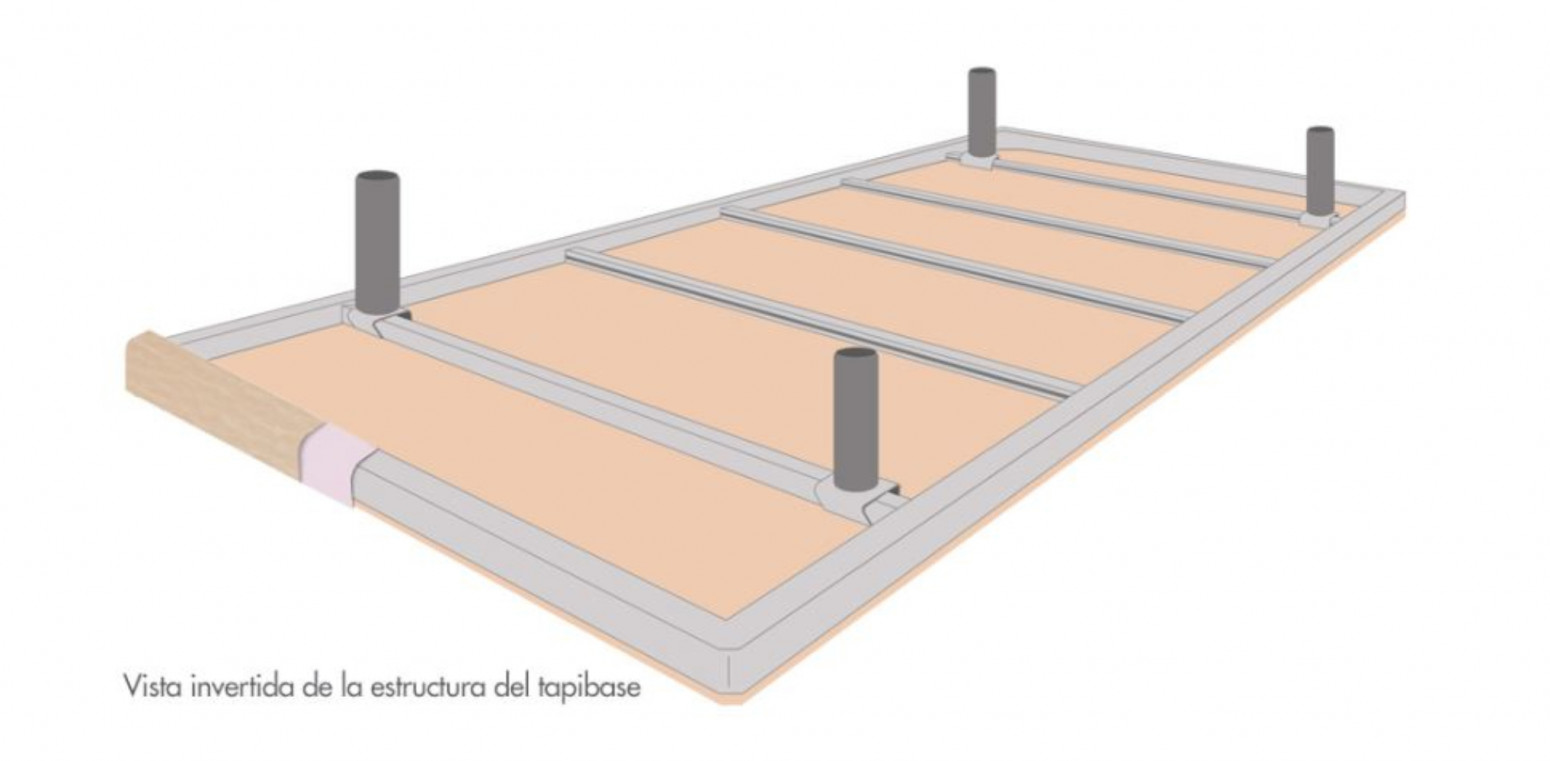 Vista invertida de la estructura del tapibase